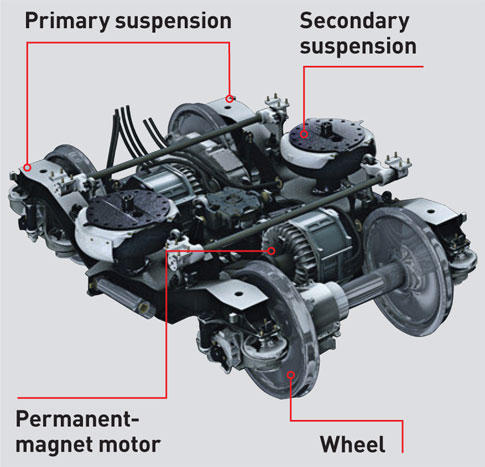 Primary suspension

Secondary suspension

Permanent-magnet motor

Wheel